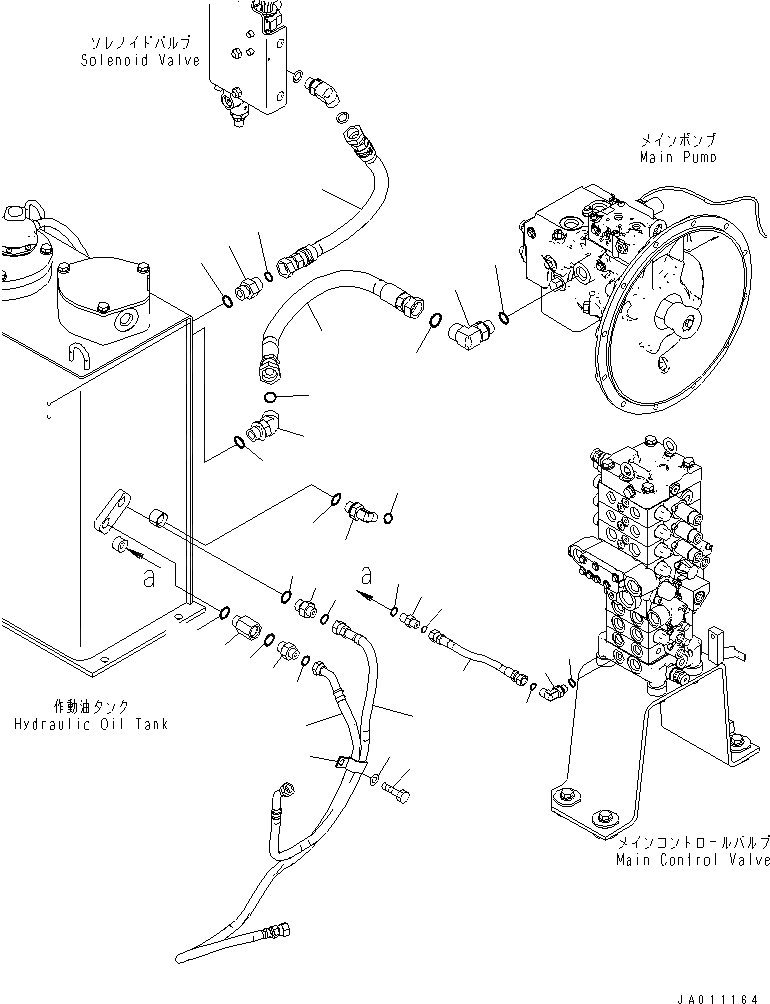 ソレノイドバルブ
Solenoid Valve

メインポンプ
Main Pump

a

a

作動油タンク
Hydraulic Oil Tank

メインコントロールバルブ
Main Control Valve

JA011164