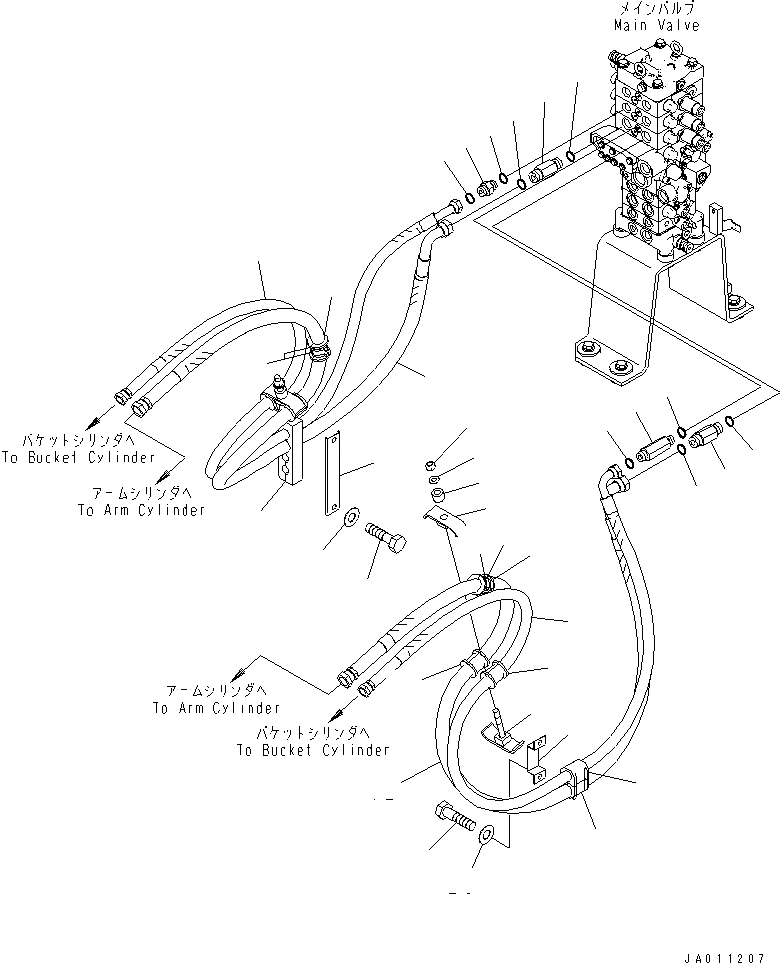 メインバルブ
Main Valve

バケットシリンダへ
To Bucket Cylinder

アームシリンダへ
To Arm Cylinder

アームシリンダへ
To Arm Cylinder

バケットシリンダへ
To Bucket Cylinder

JA011207