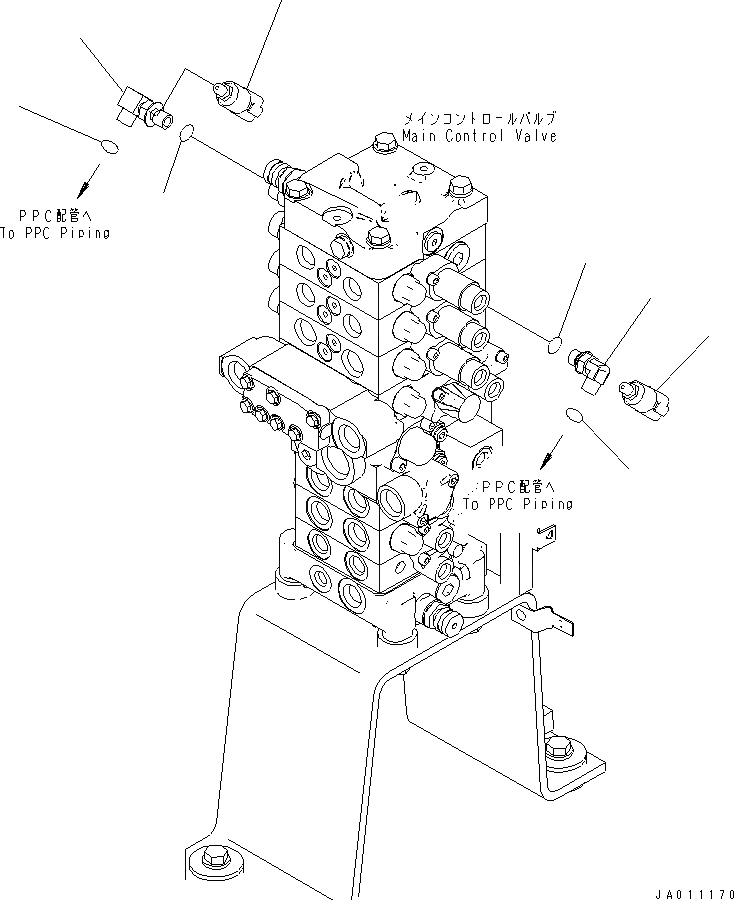 メインコントロールバルブ
Main Control Valve

PPC配管へ
To PPC Piping

PPC配管へ
To PPC Piping

JA011170