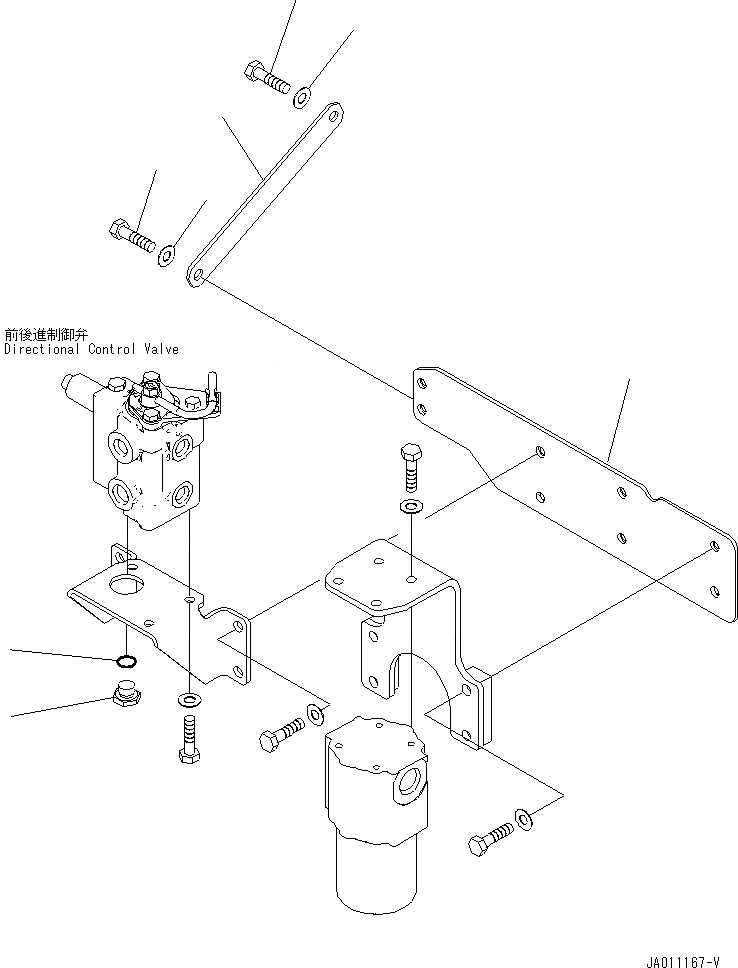 前後進制御弁
Directional Control Valve

JA011167-V