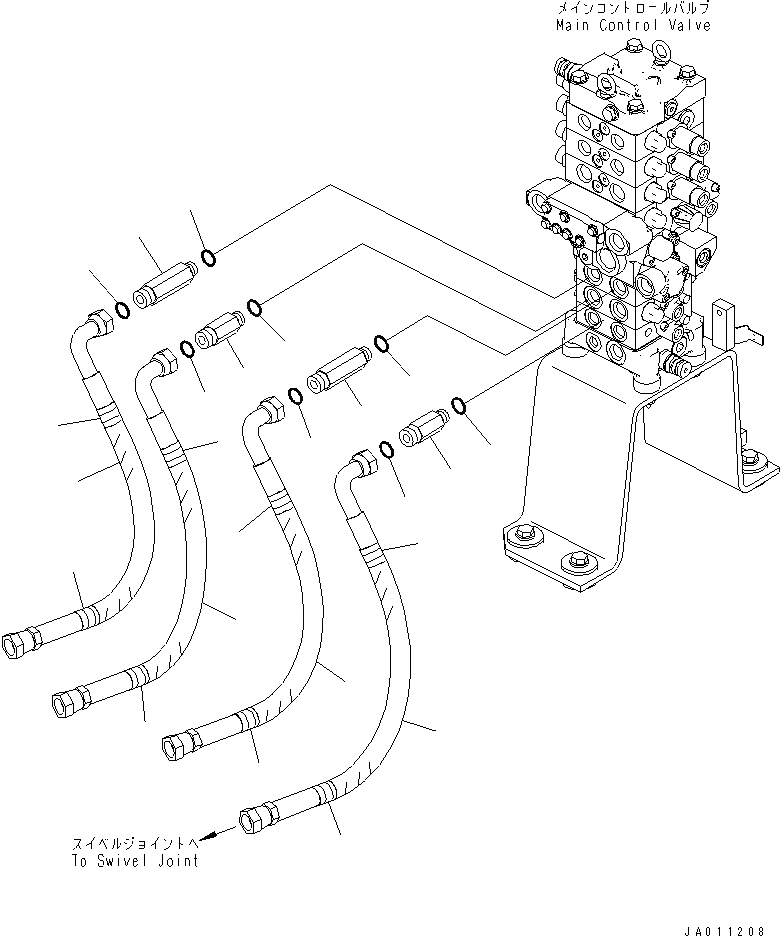 メインコントロールバルブ
Main Control Valve

スイベルジョイントへ
To Swivel Joint

JA011208