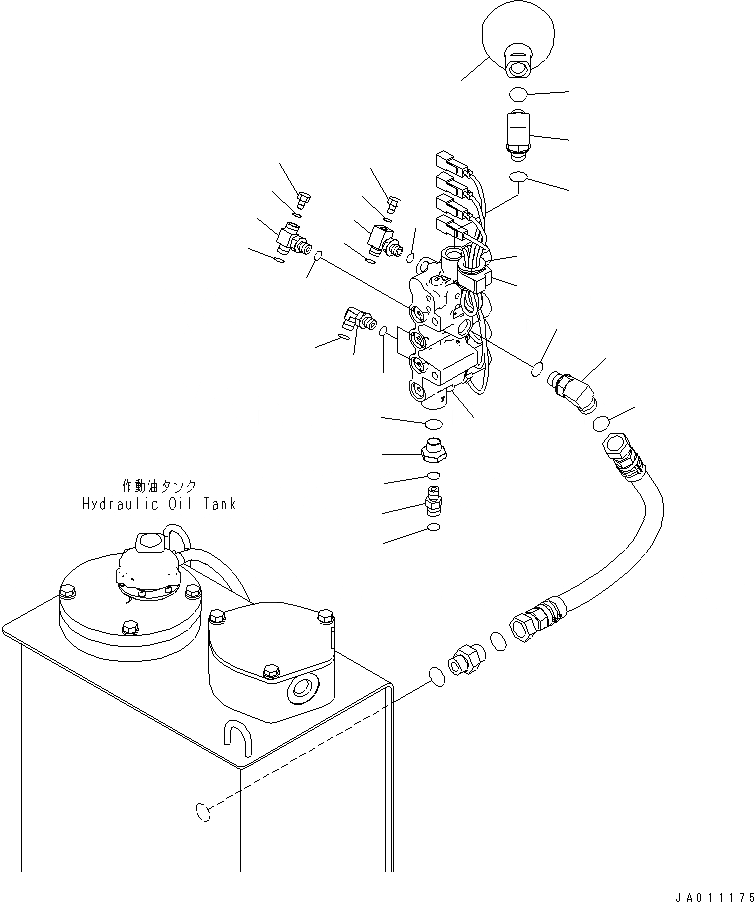 作動油タンク
Hydraulic Oil Tank

JA011175