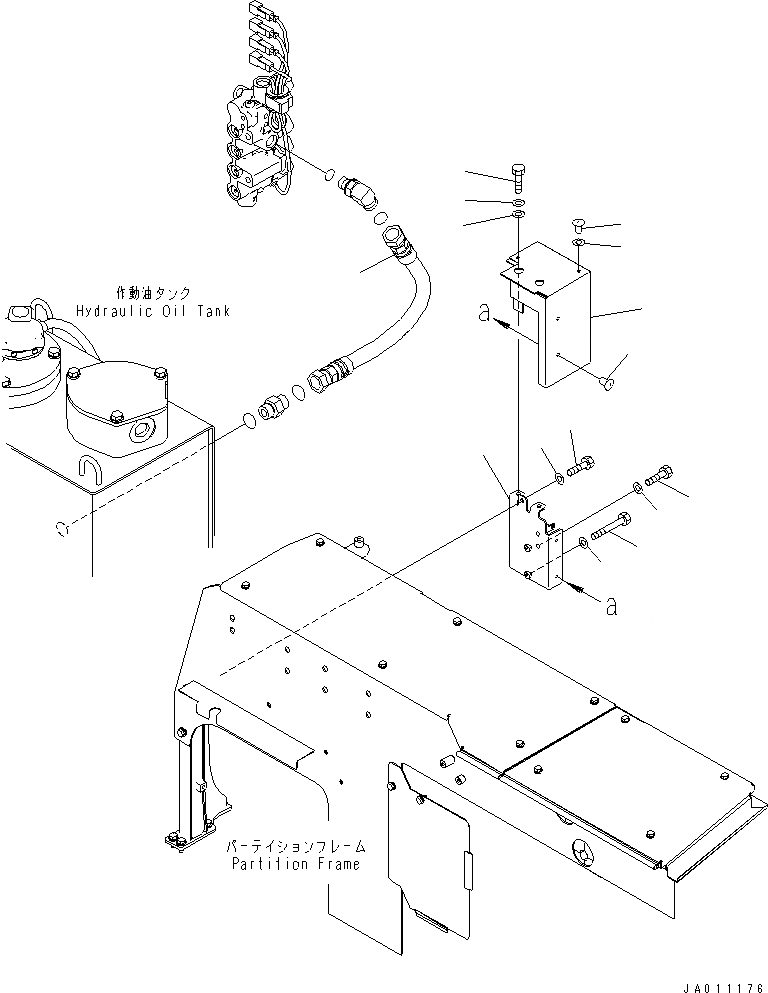 作動油タンク
Hydraulic Oil Tank

a

a

パーテイションフレーム
Partition Frame

JA011176