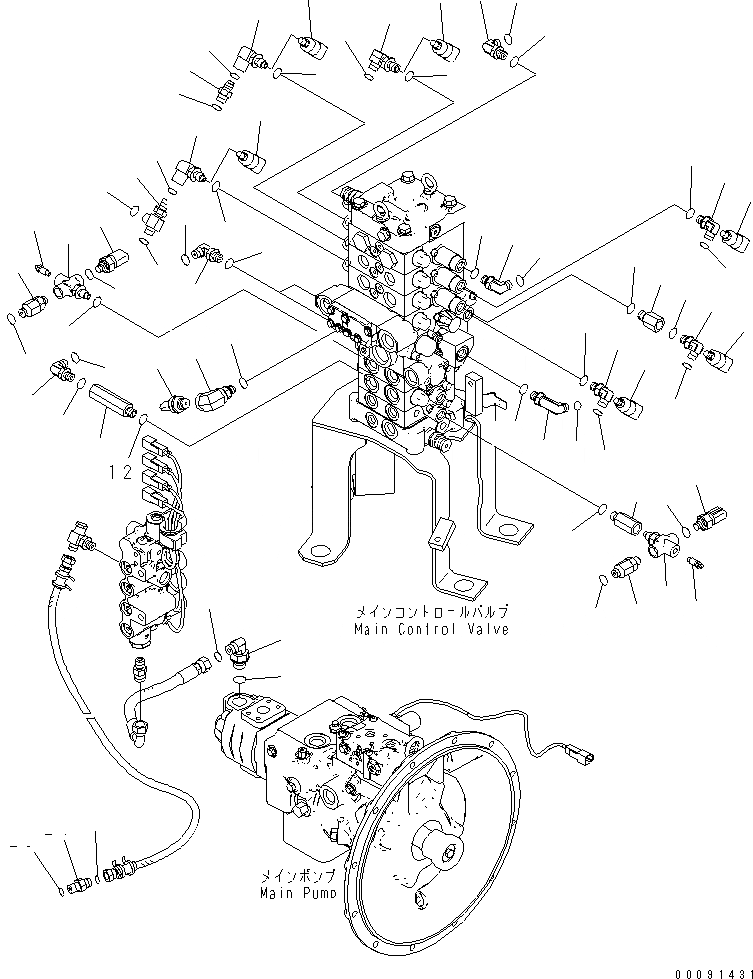 12

メインコントロールバルブ
Main Control Valve

メインポンプ
Main Pump

00091431