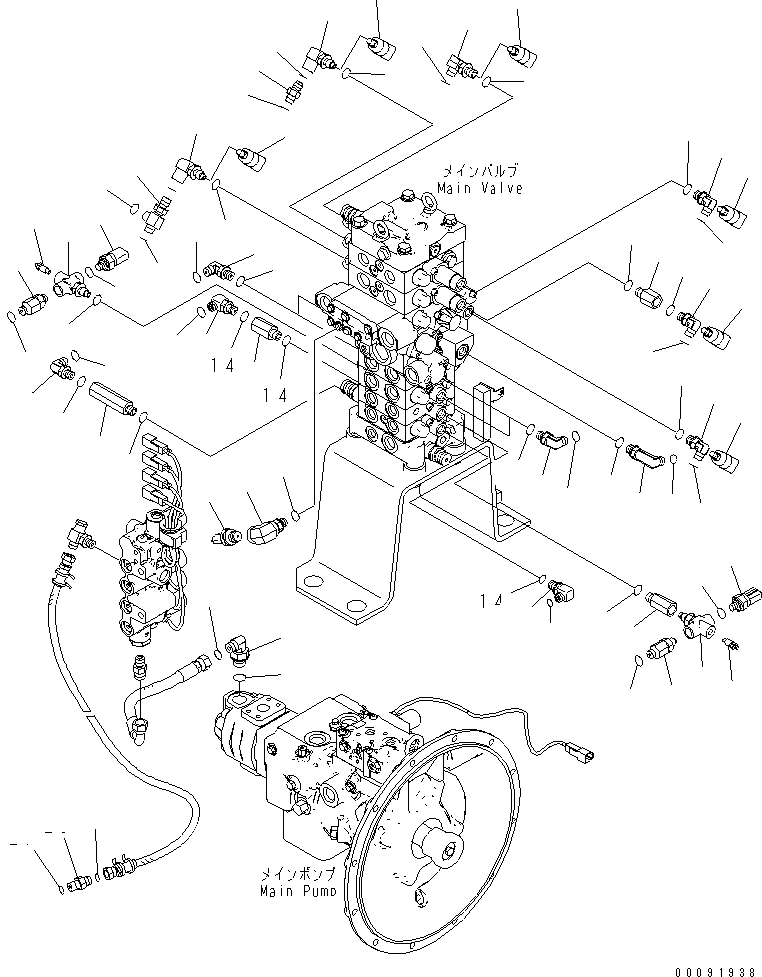 メインバルブ
Main Valve

14

14

14

メインポンプ
Main Pump

00091938