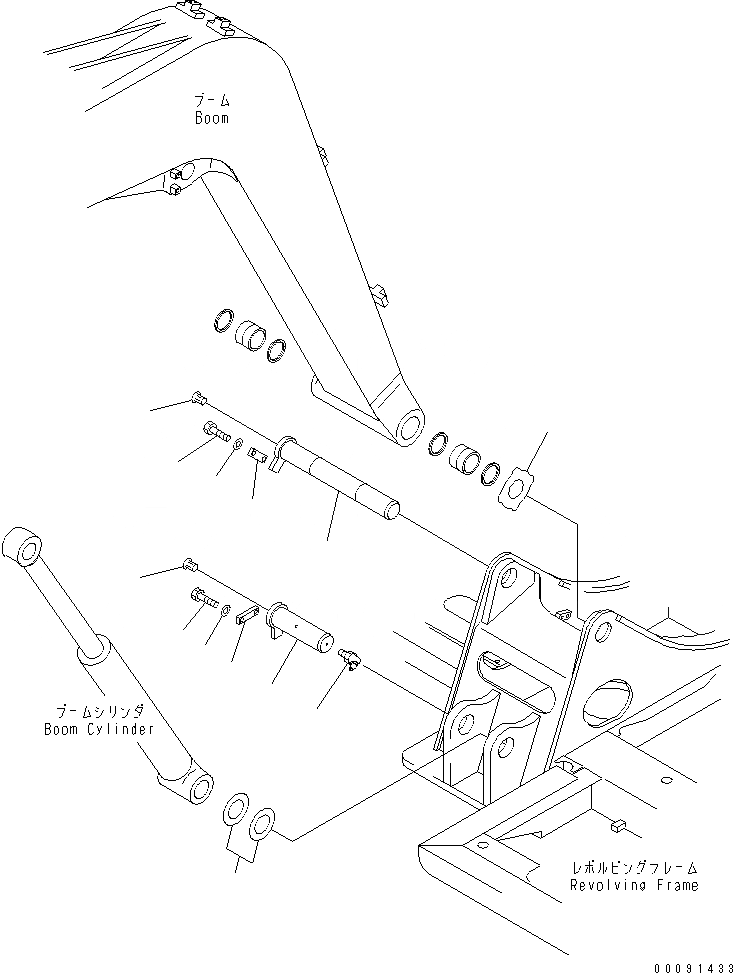 ブーム
Boom

ブームシリンダ
Boom Cylinder

レボルビングフレーム
Revolving Frame

00091433