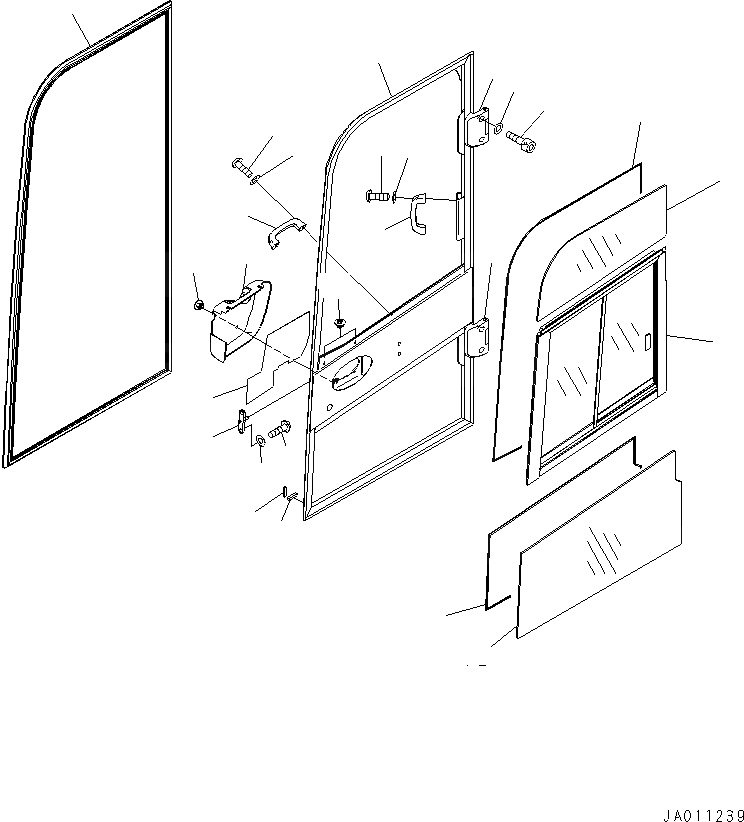 JA011239