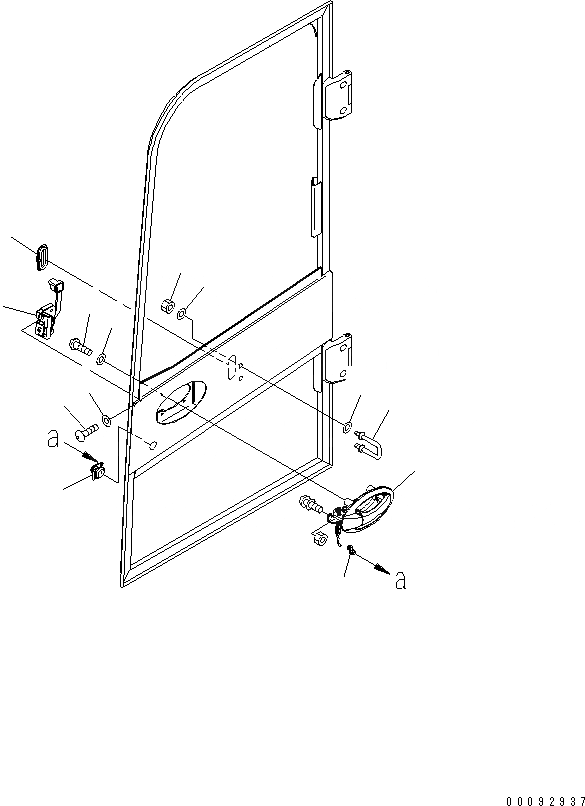 a
a
00092937