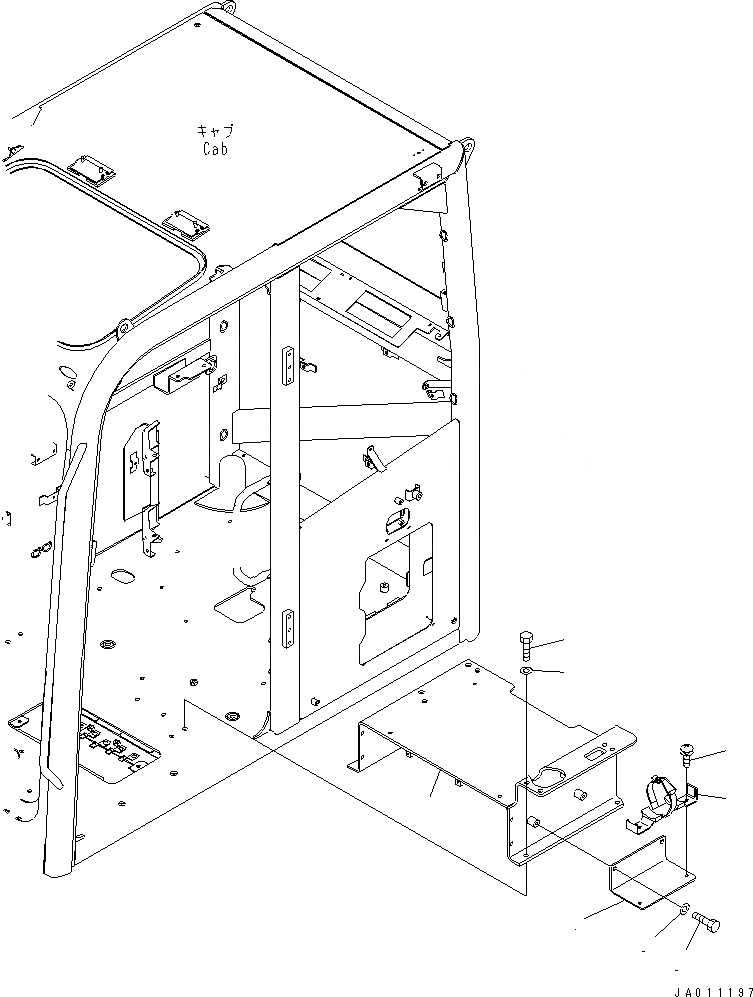 キャブ
Cab

JA011197