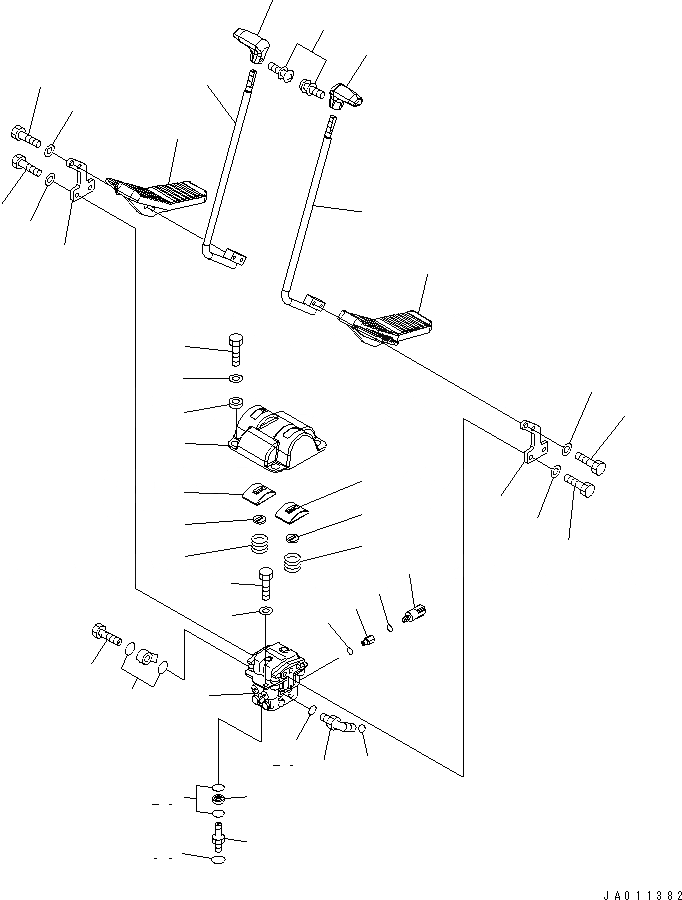 JA011382