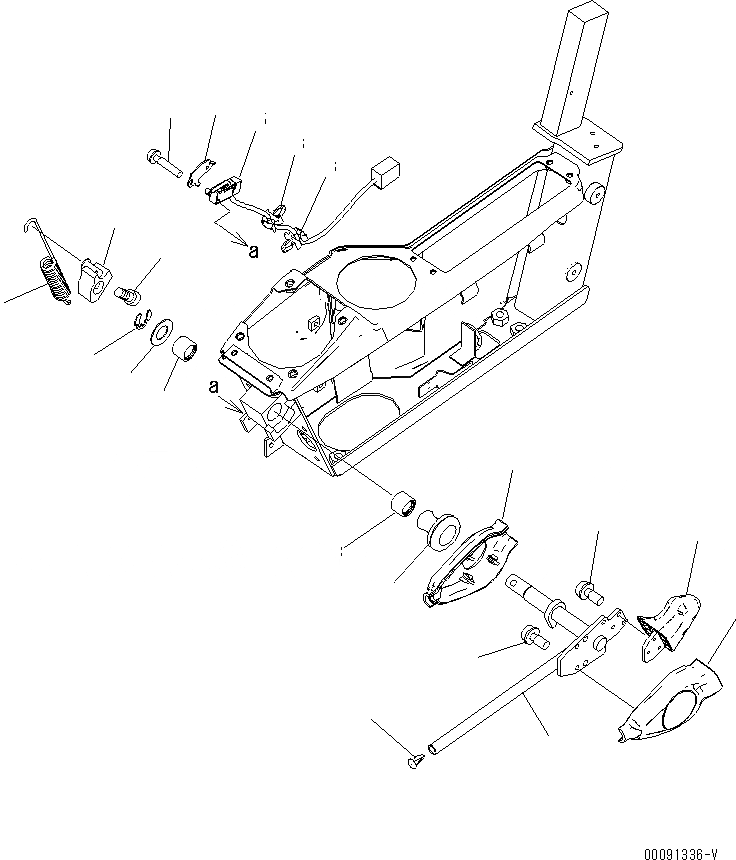 a

a

00091336-V