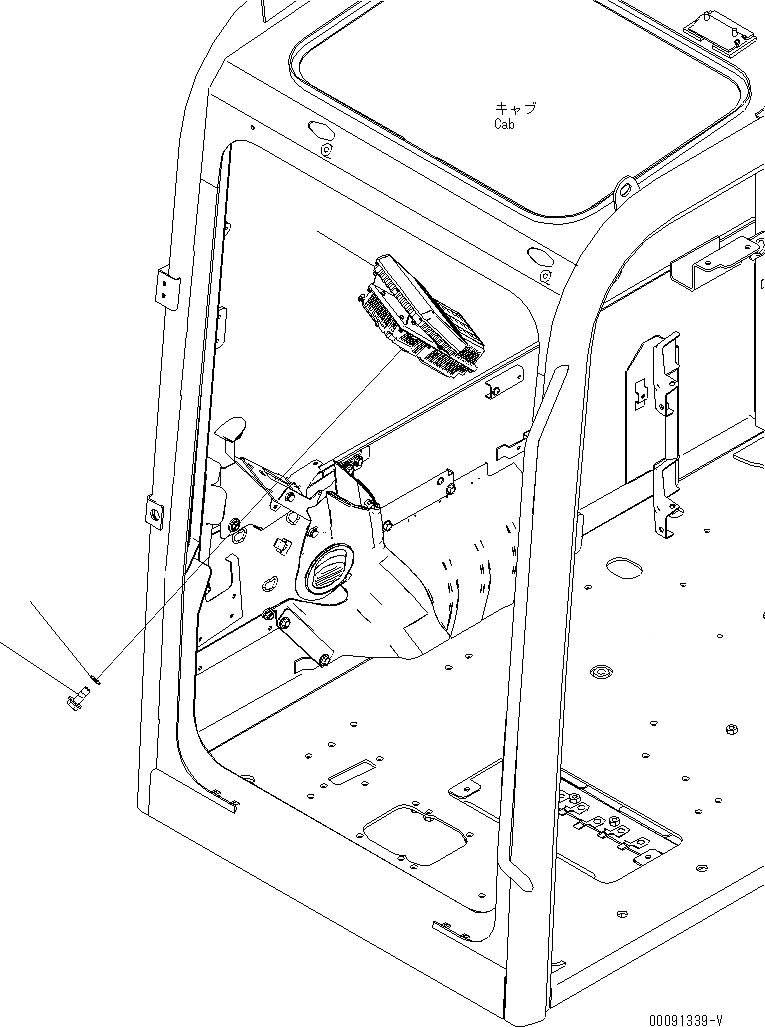 キャブ
Cab

00091339-V