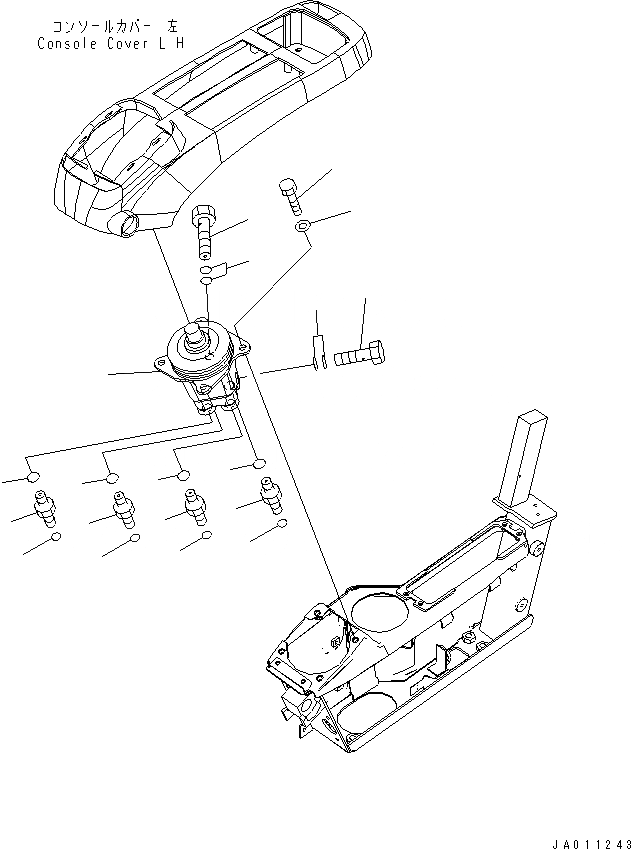 コンソールカバー 左
Console Cover L H

JA011243