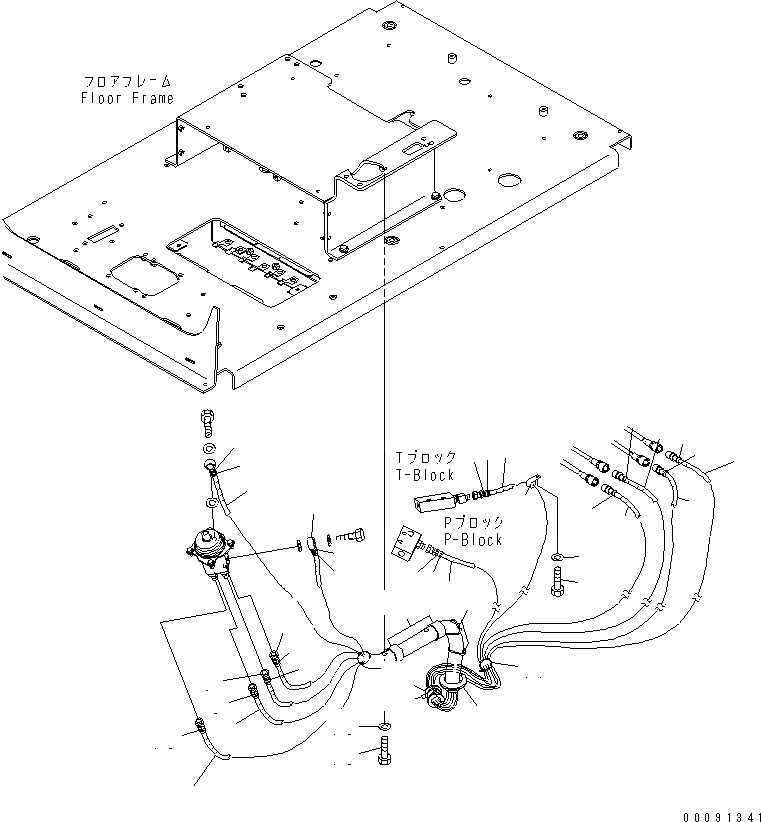 フロアフレーム
Floor Frame

Tブロック
T-Block

Pブロック
P-Block

00091341