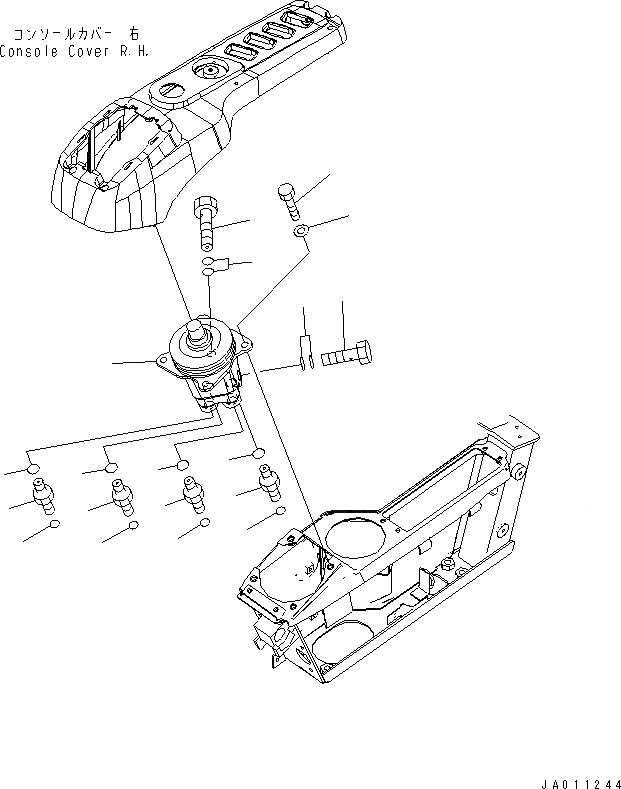 コンソールカバー 右
Console Cover R.H.

JA011244