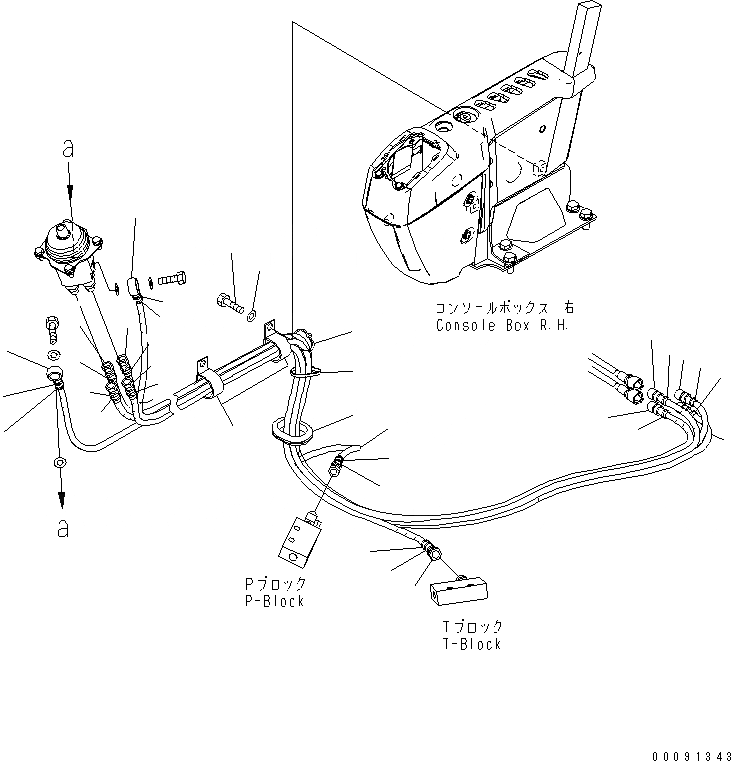 a

a

コンソールボックス 右
Console Box R.H.

Pブロック
P-Block

Tブロック
T-Block

00091343