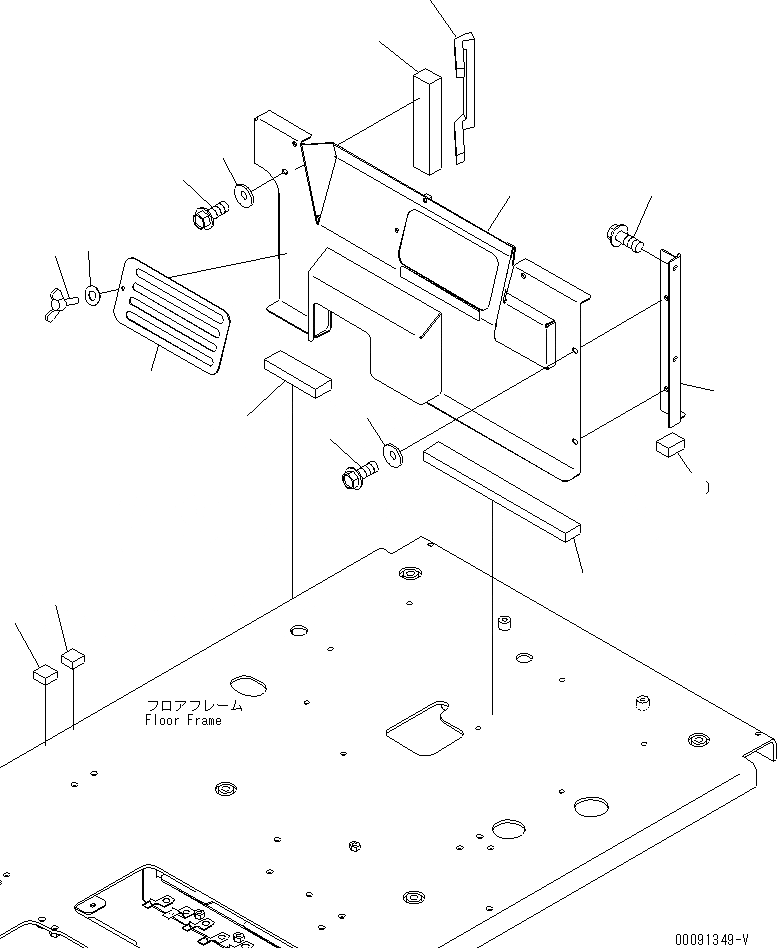 フロアフレーム
Floor Frame

00091349-V