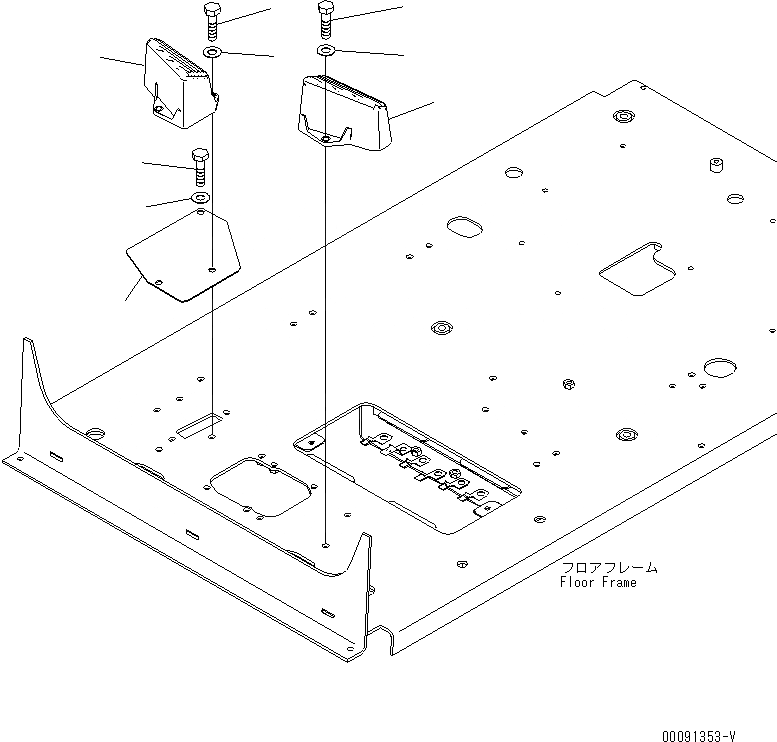 フロアフレーム
Floor Frame

00091353-V