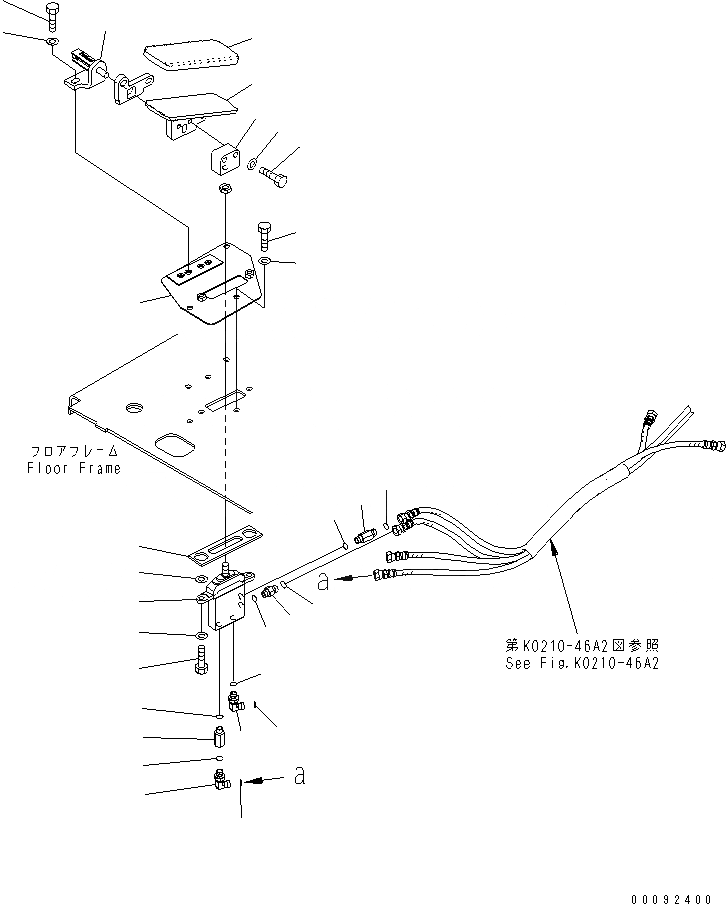 フロアフレーム
Floor Frame

a

第K0210-46A2図参照
See Fig.K0210-46A2

a

00092400