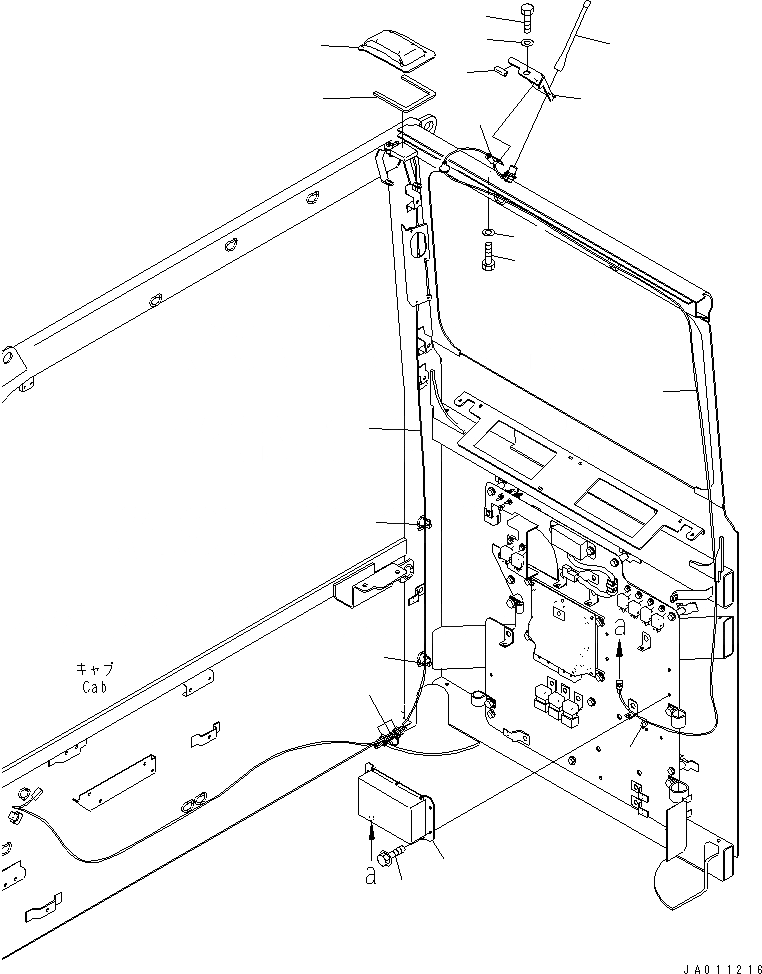 キャブ
Cab

a

a

JA011216