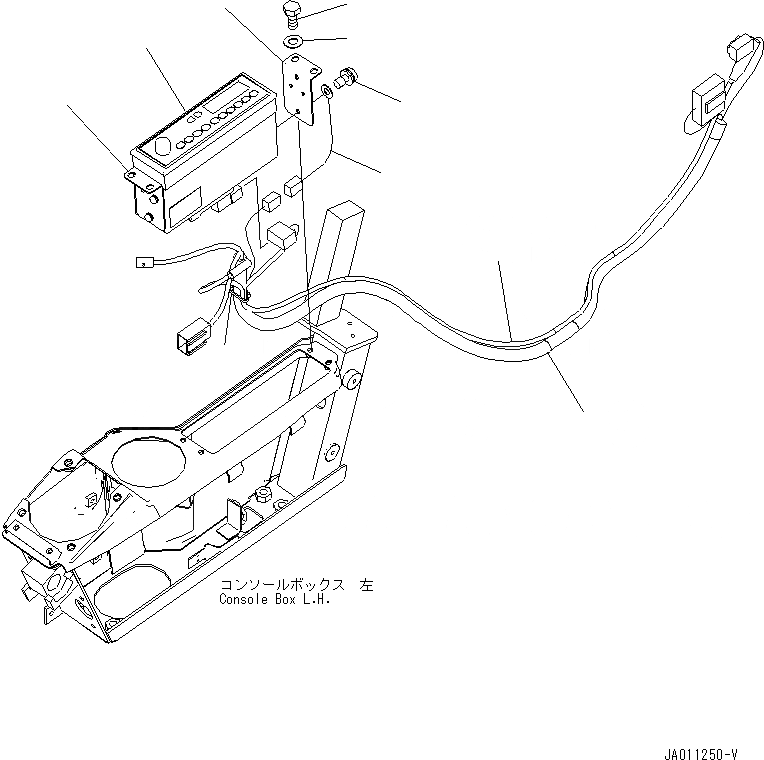 コンソールボックス 左
Console Box L.H.

JA011250-V