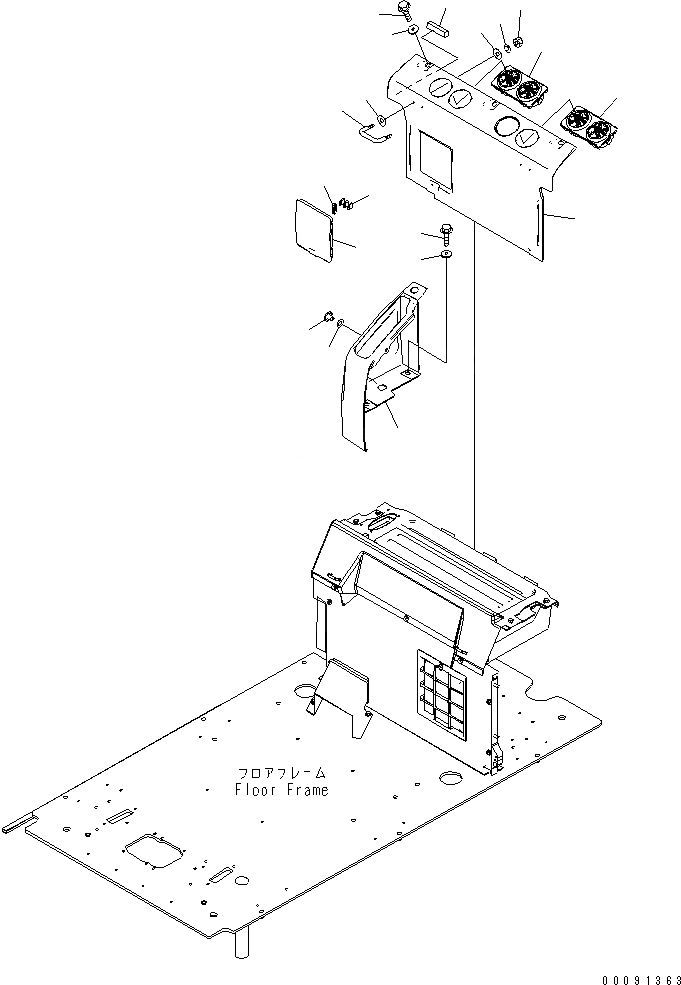 フロアフレーム
Floor Frame

00091363