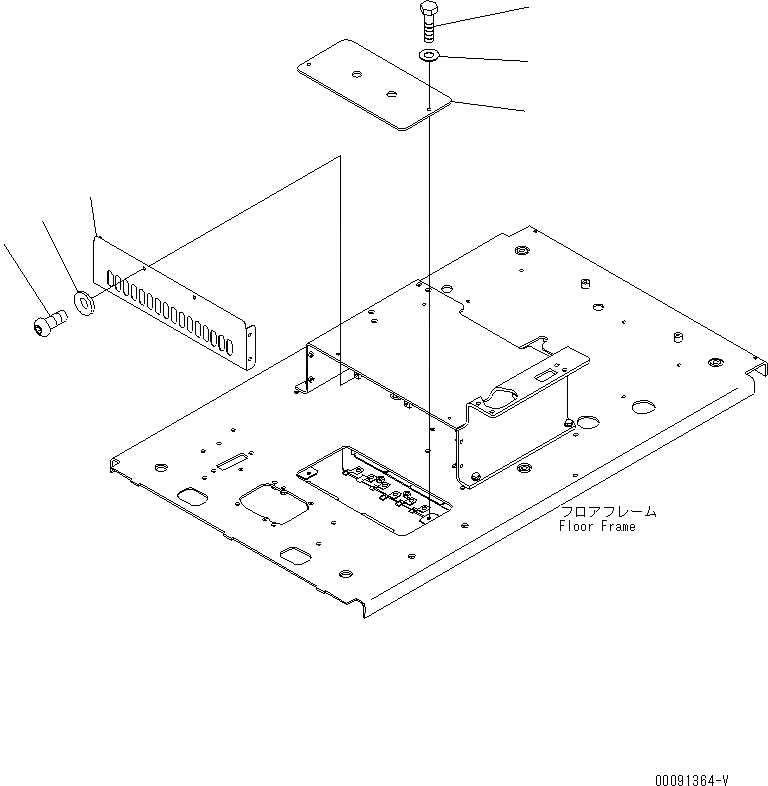 フロアフレーム
Floor Frame

00091364-V