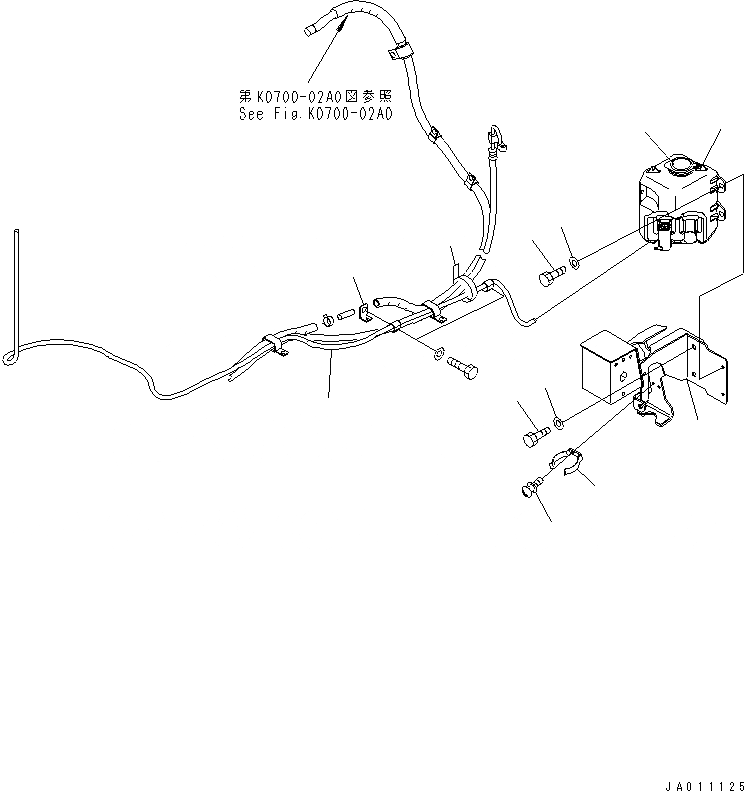 第K0700-02A0図参照
See Fig.K0700-02A0

JA011125