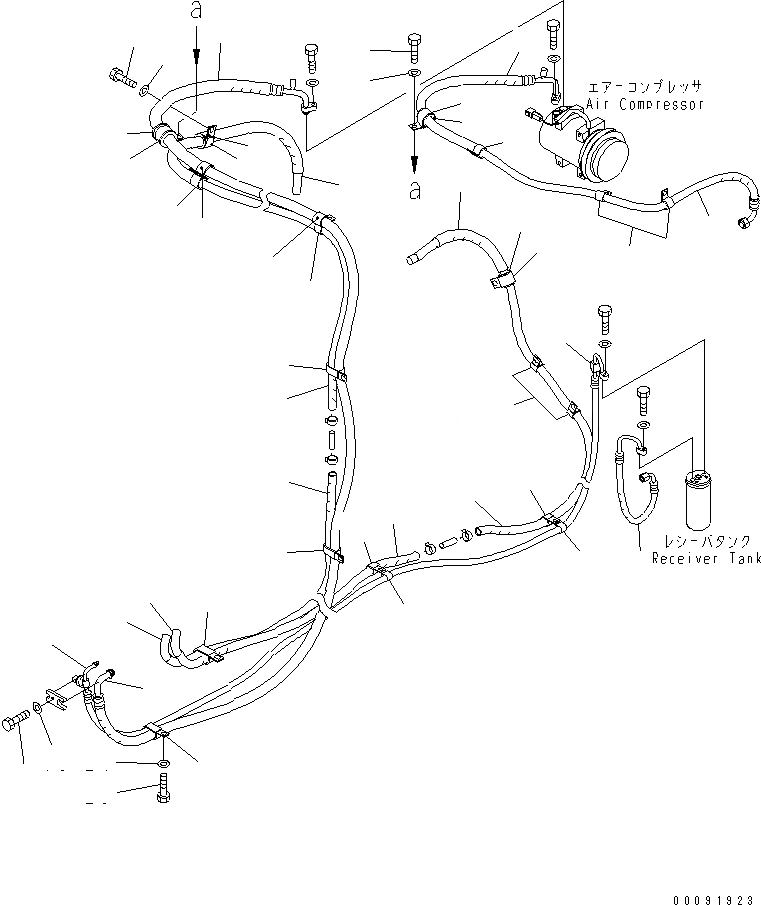 a

エアーコンプレッサ
Air Compressor

a

レシーバタンク
Receiver Tank

00091923