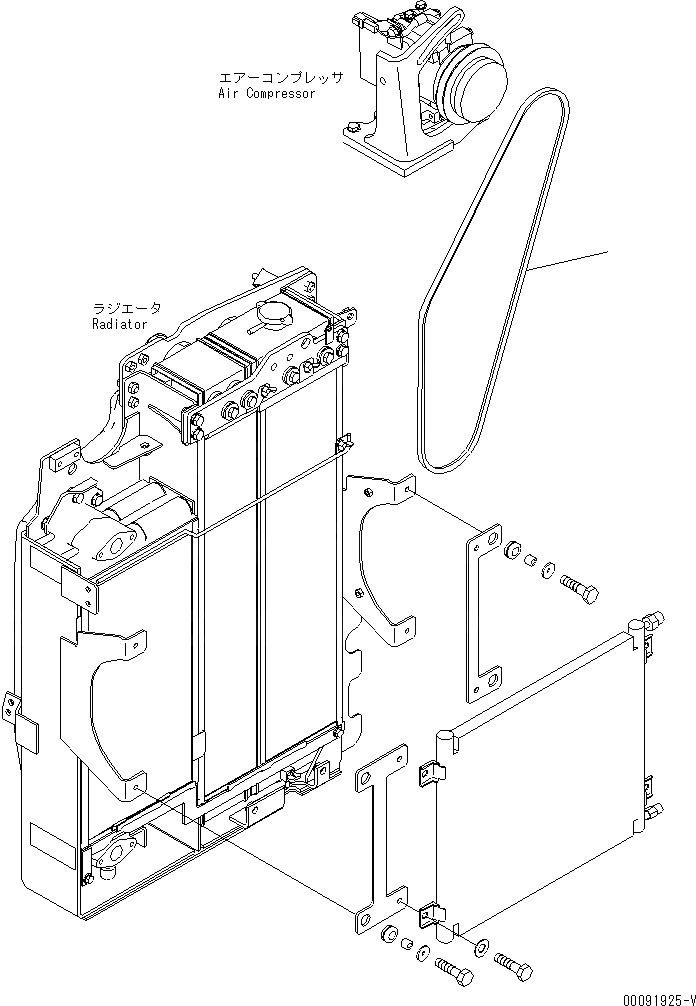 エアーコンプレッサ
Air Compressor

ラジエータ
Radiator

00091925-V