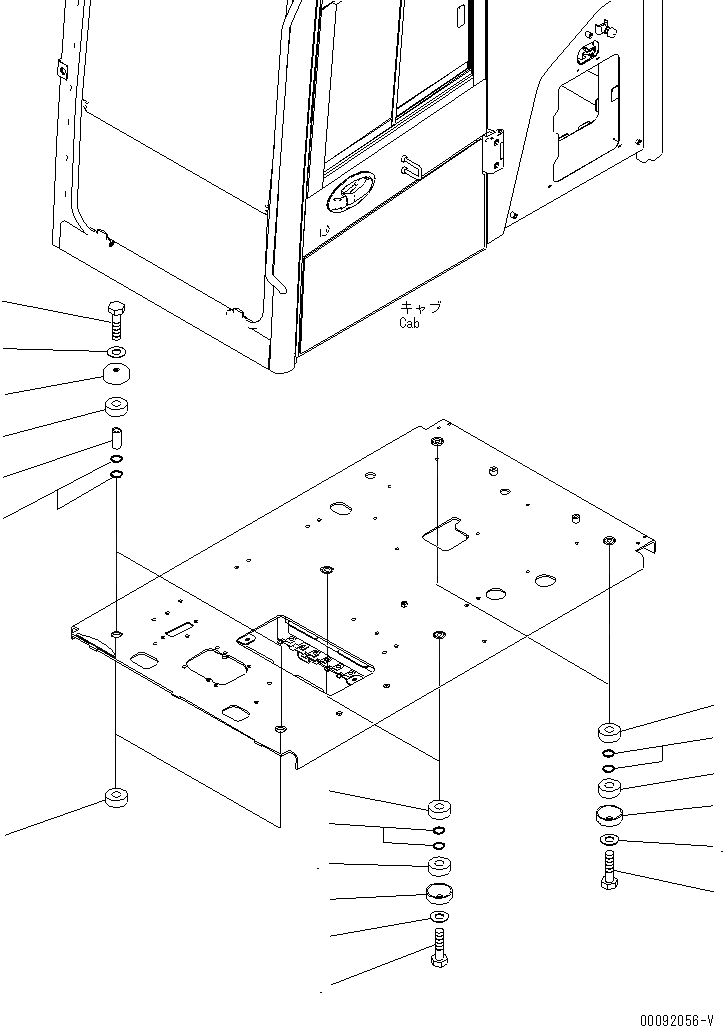 キャブ
Cab

00092056-V