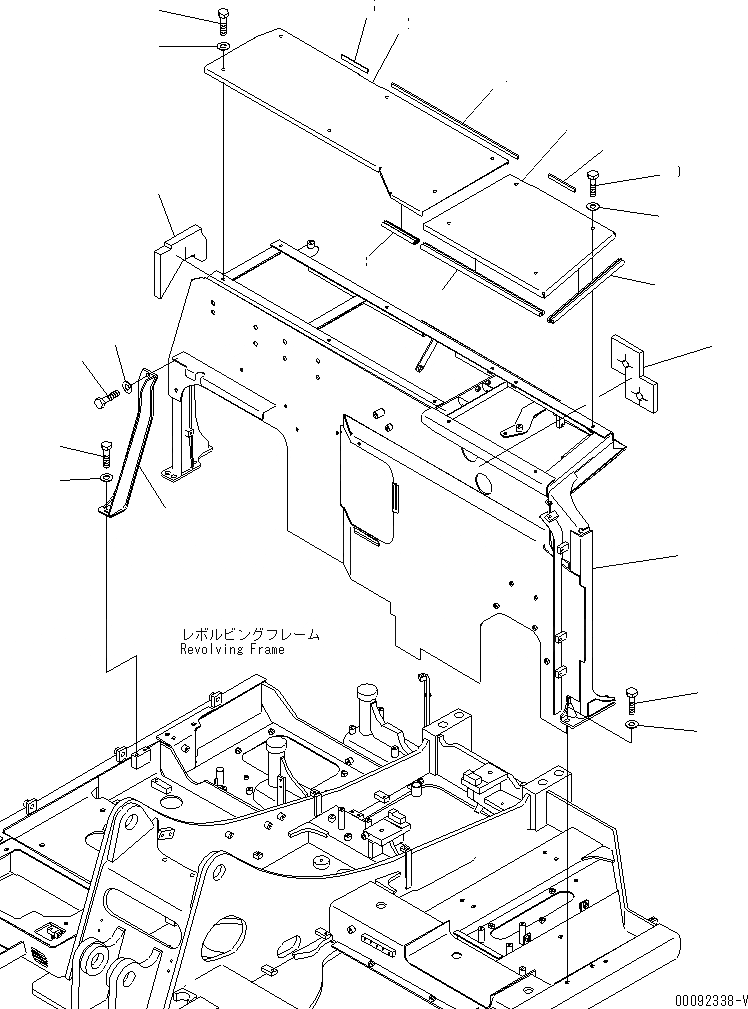 レボルビングフレーム
Revolving Frame

00092338-V