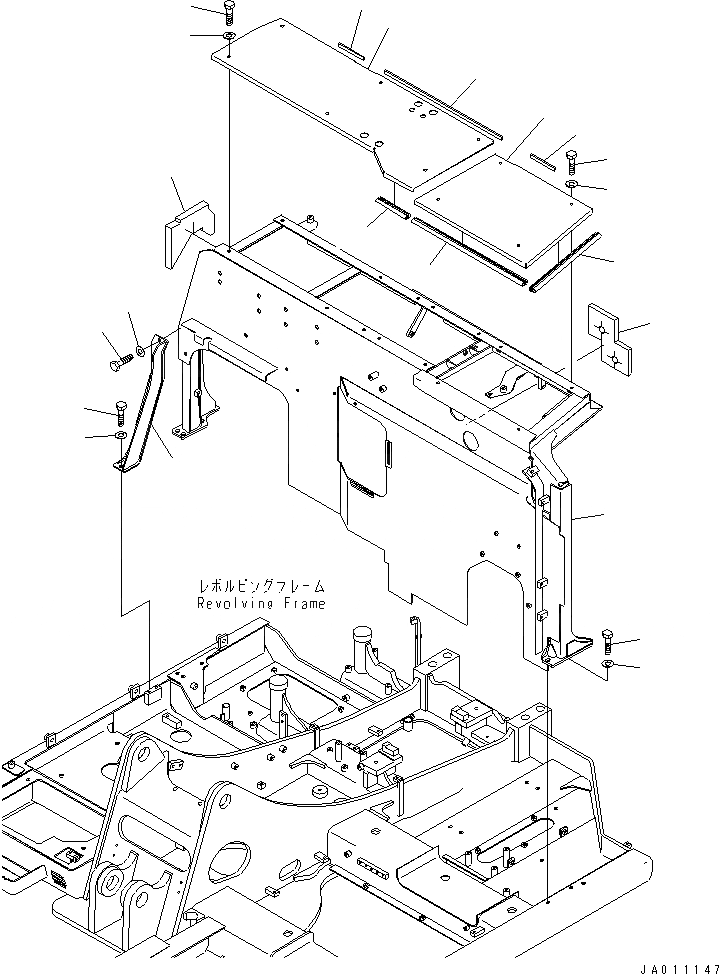 レボルビングフレーム
Revolving Frame

JA011147