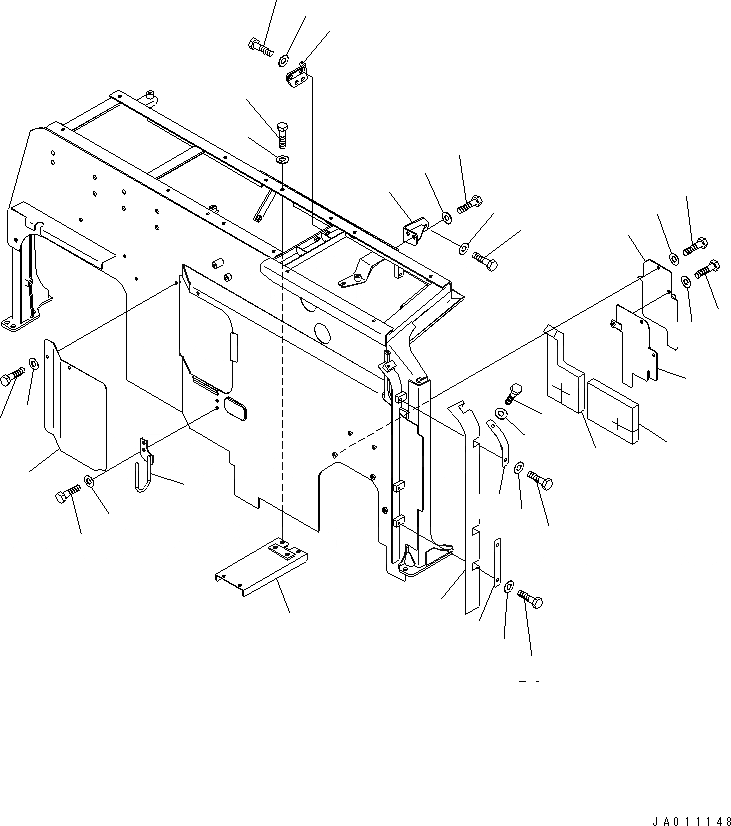 JA011148