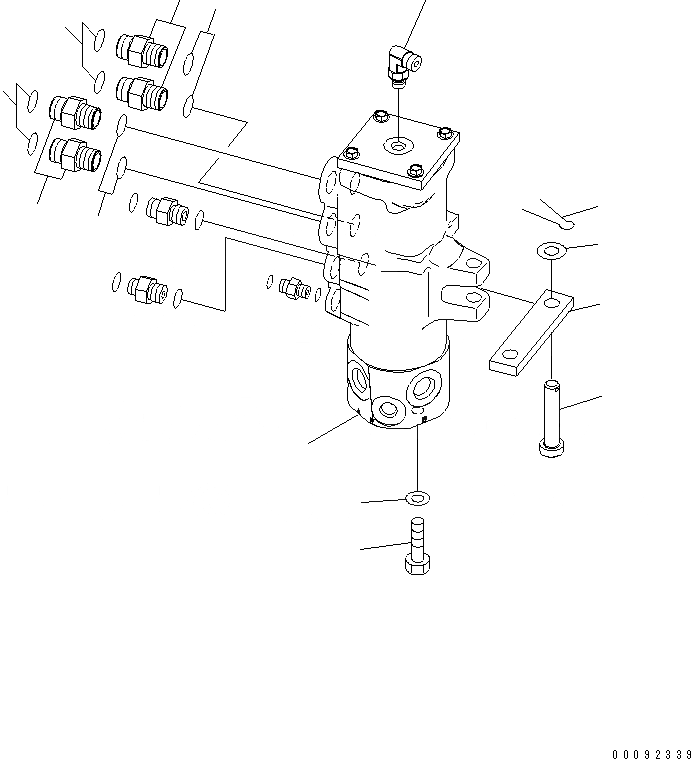 00092339