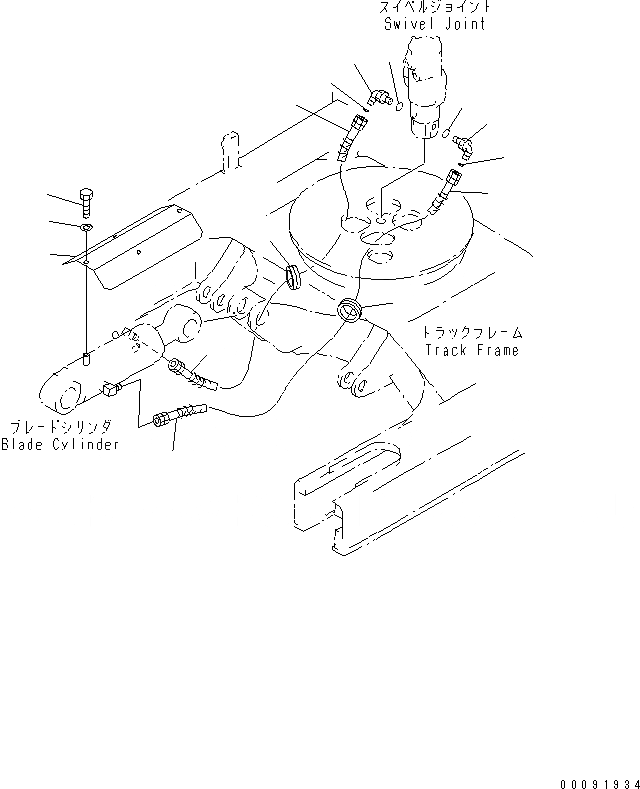 スイベルジョイント
Swivel Joint

トラックフレーム
Track Frame

ブレードシリンダ
Blade Cylinder

00091934