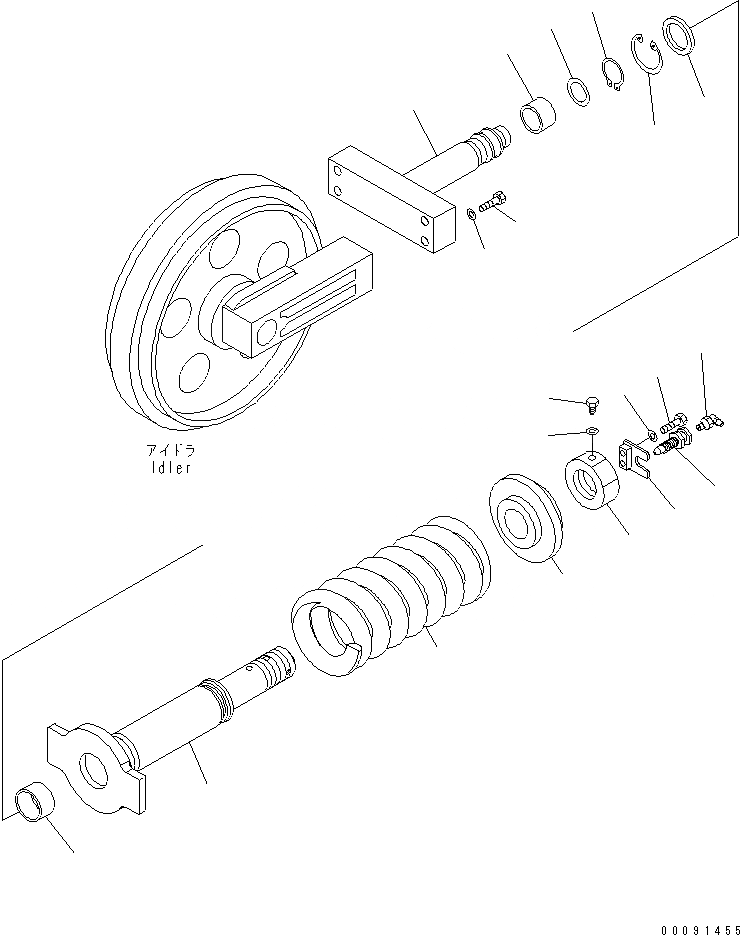 アイドラ
Idler

00091455