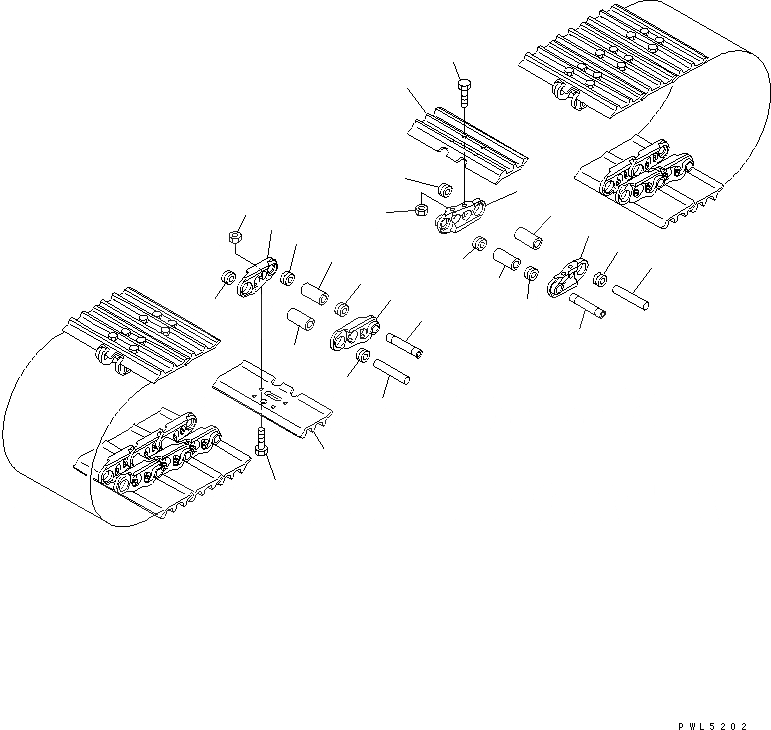 PWL5202