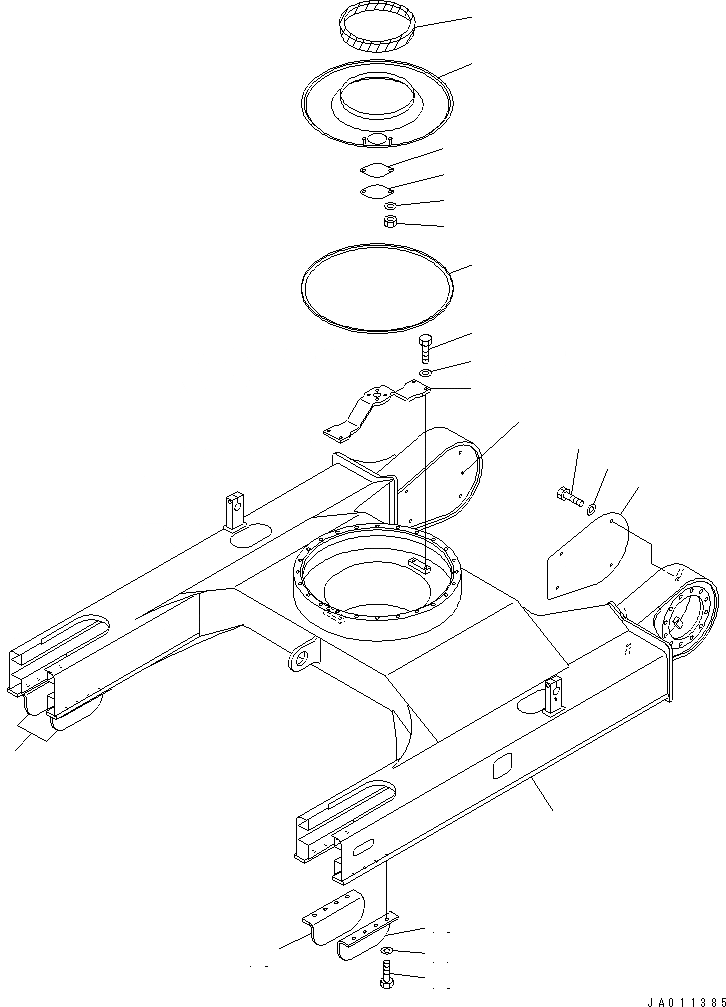 JA011385