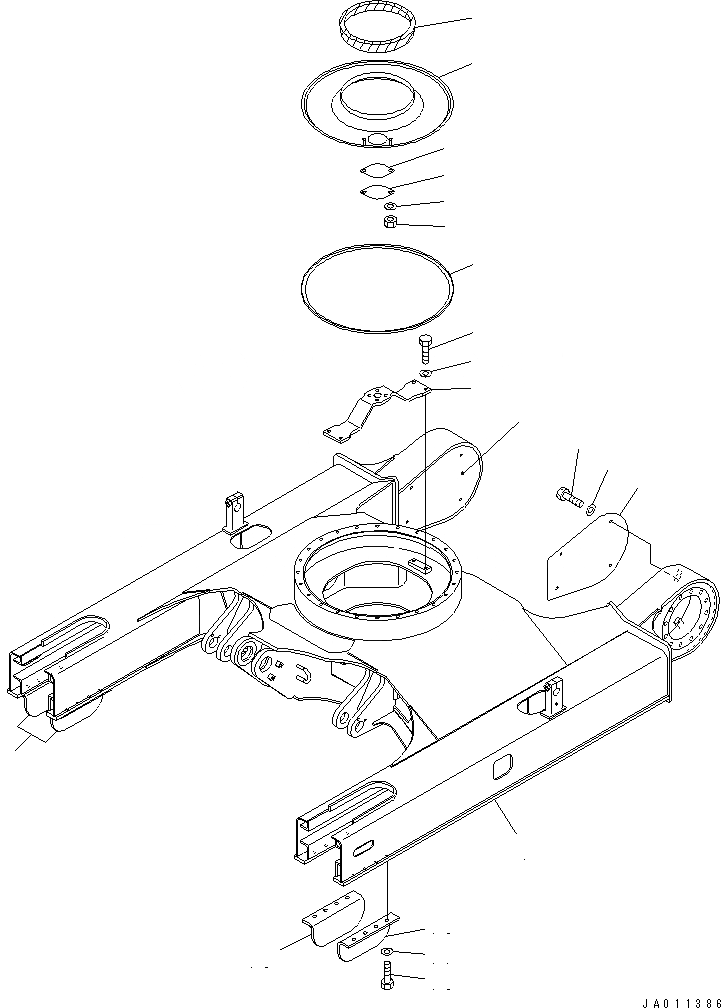 JA011386