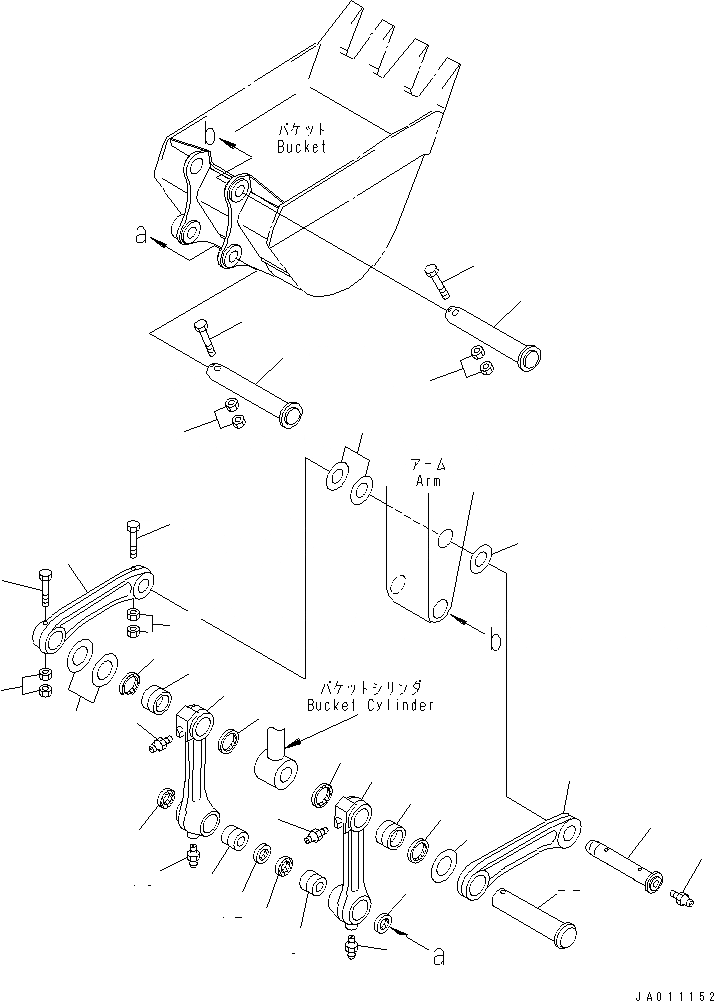 b
バケット
Bucket
a
アーム
Arm
b
バケットシリンダ
Bucket Cylinder
a
JA011152