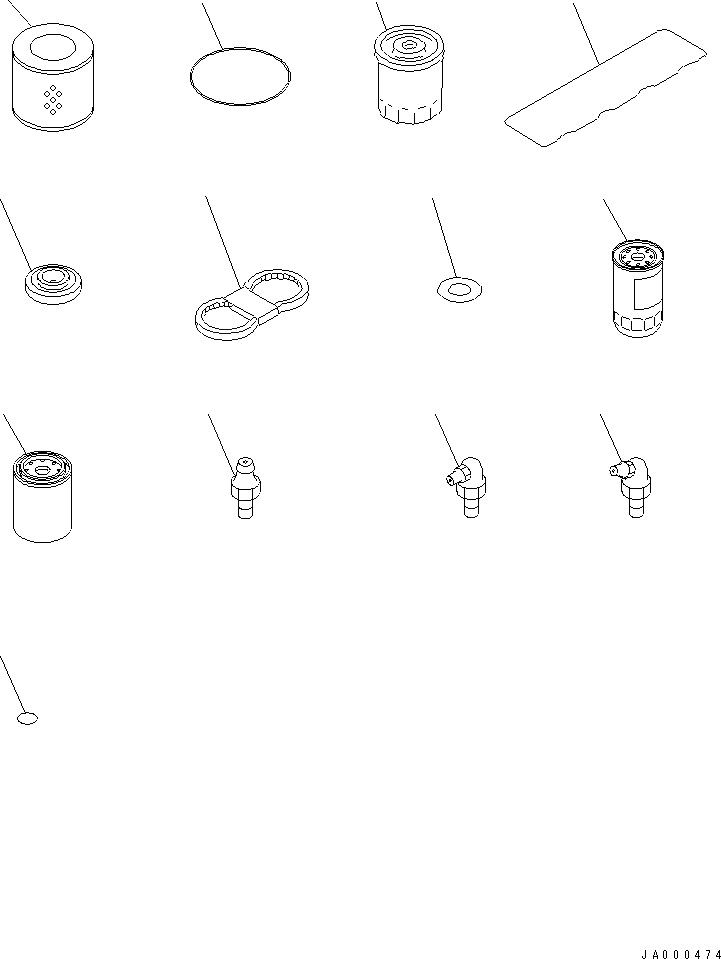 JA000474