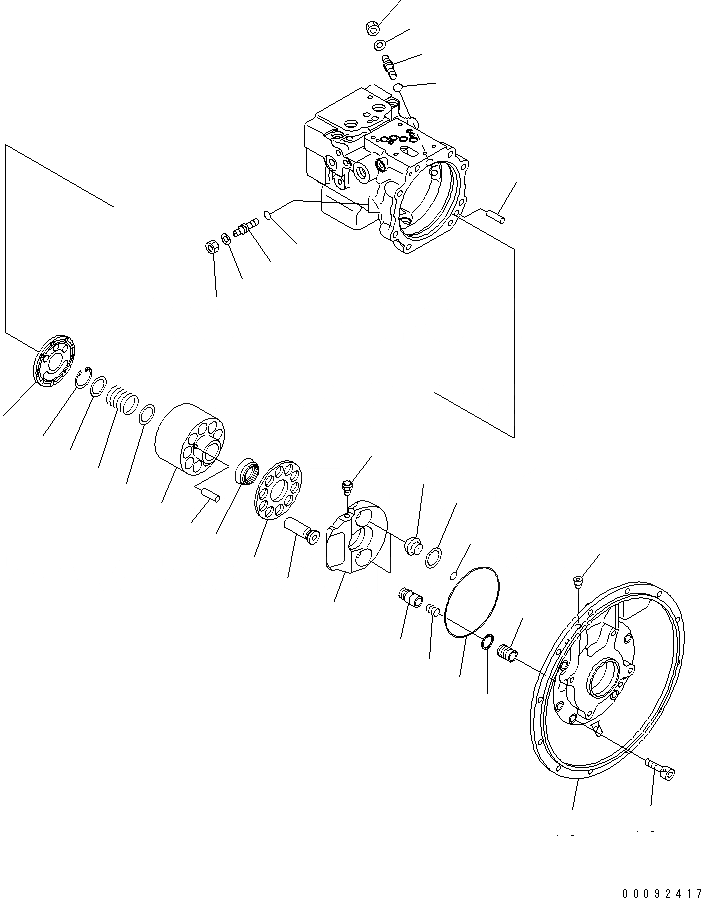 00092417