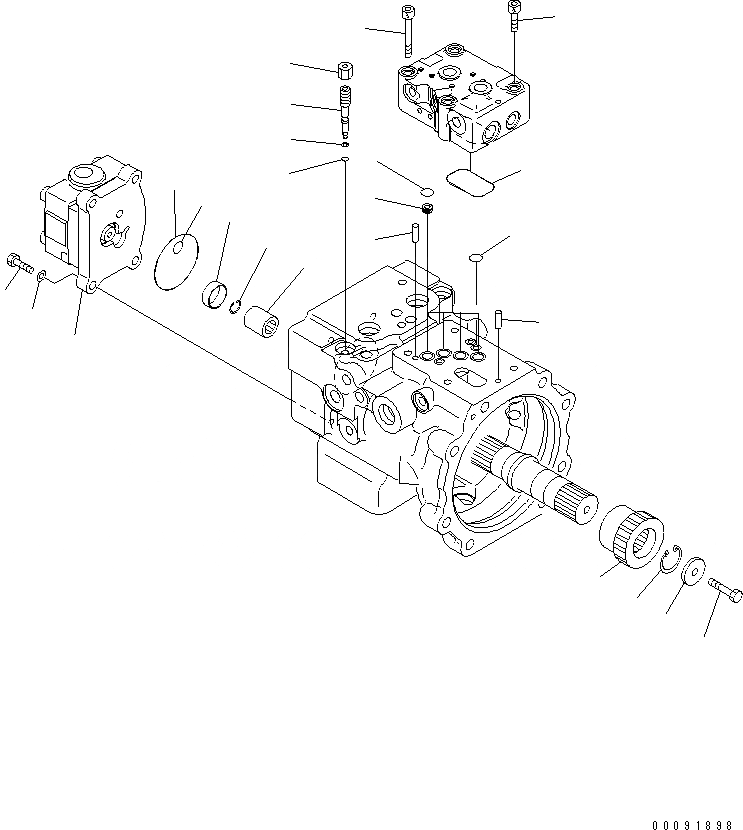 00091898