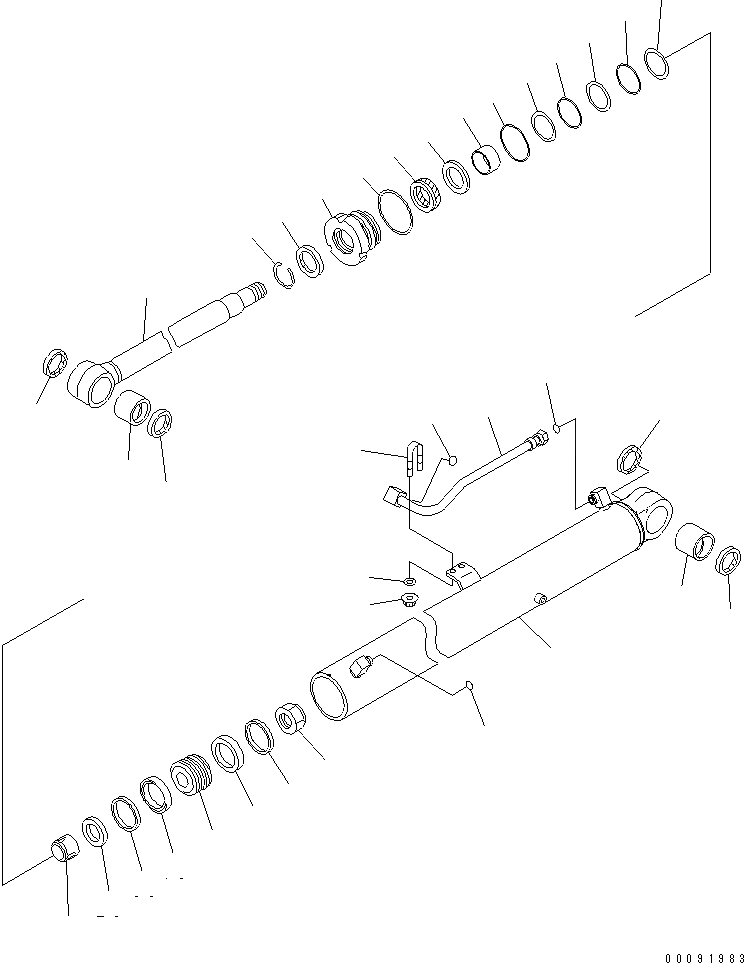 00091983