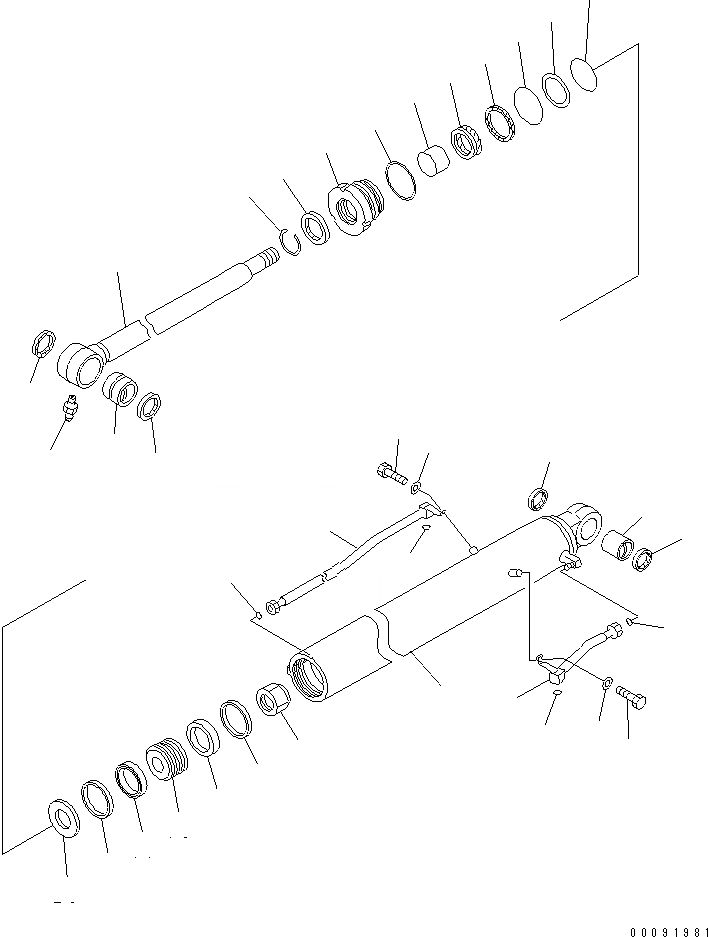 00091981