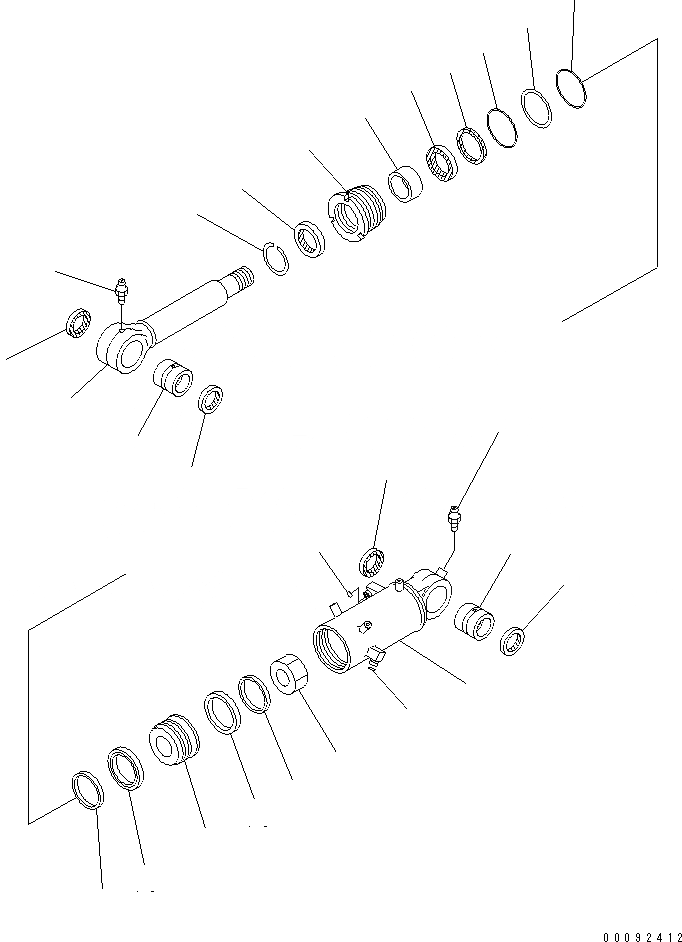 00092412