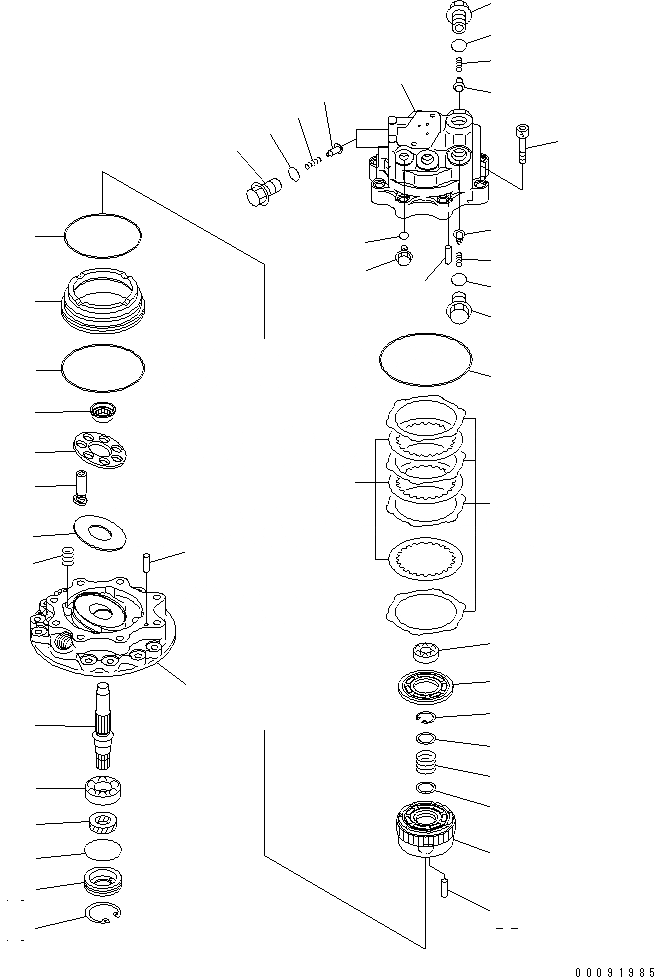 00091985