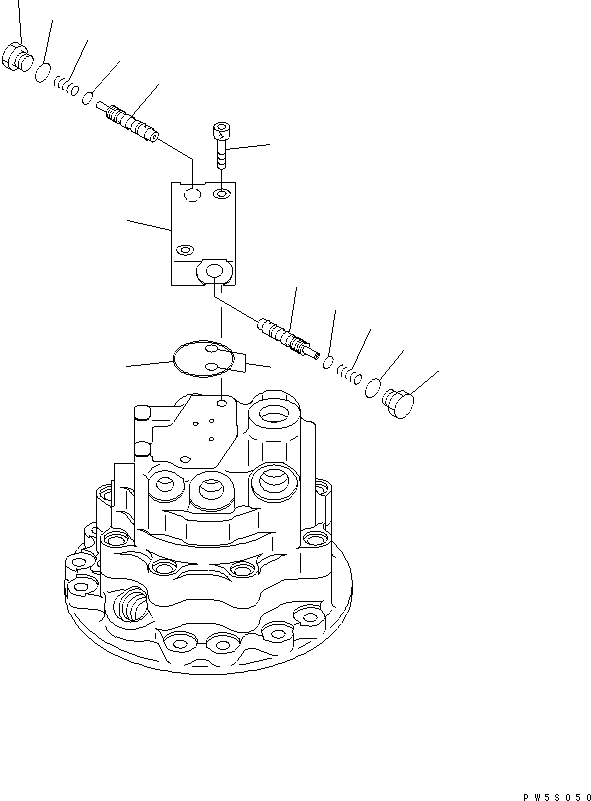 PW5S050