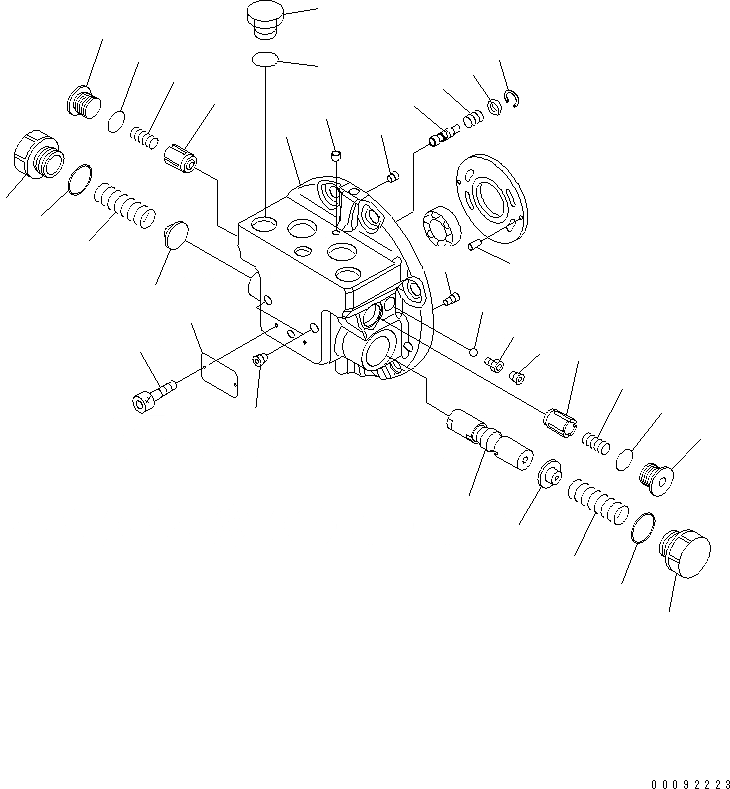 00092223